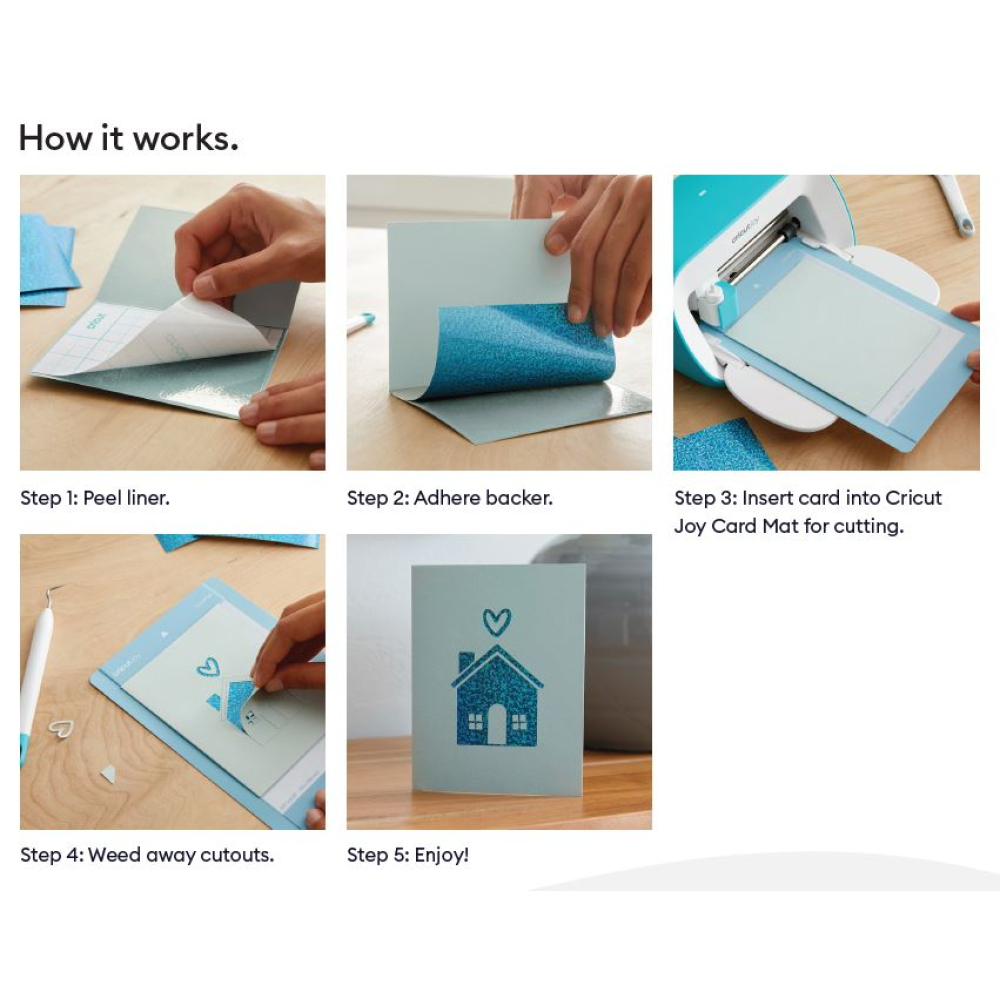 How it works.

Step 1: Peel liner.

Step 2: Adhere backer.

Step 3: Insert card into Cricut Joy Card Mat for cutting.

Step 4: Weed away cutouts.

Step 5: Enjoy!